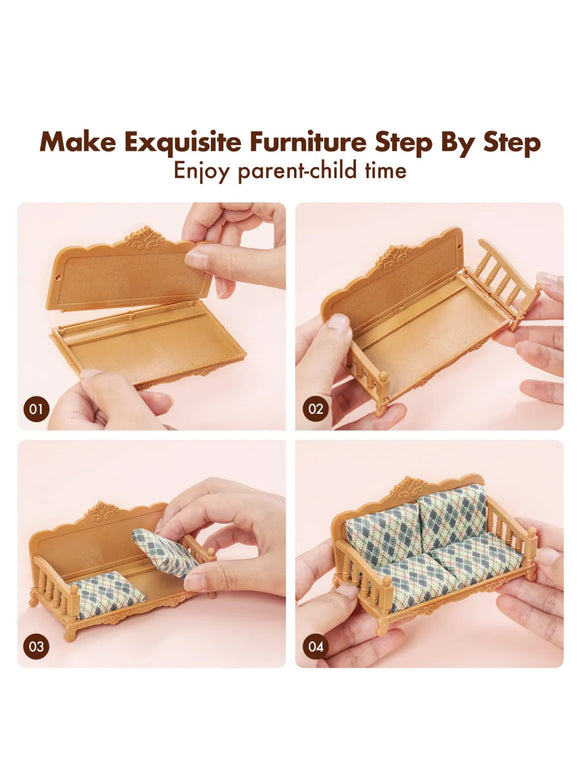 Make Exquisite Furniture Step By Step
Enjoy parent-child time

01

02

03

04