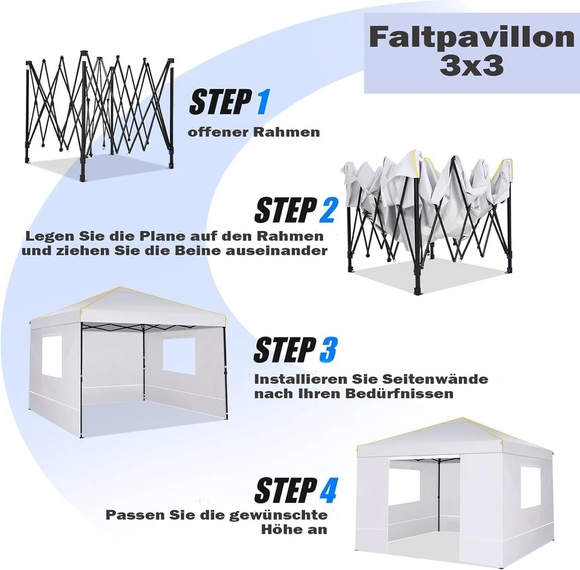 Faltpavillon
3x3

STEP 1
offener Rahmen

STEP 2
Legen Sie die Plane auf den Rahmen und ziehen Sie die Beine auseinander

STEP 3
Installieren Sie Seitenwände nach Ihren Bedürfnissen

STEP 4
Passen Sie die gewünschte Höhe an